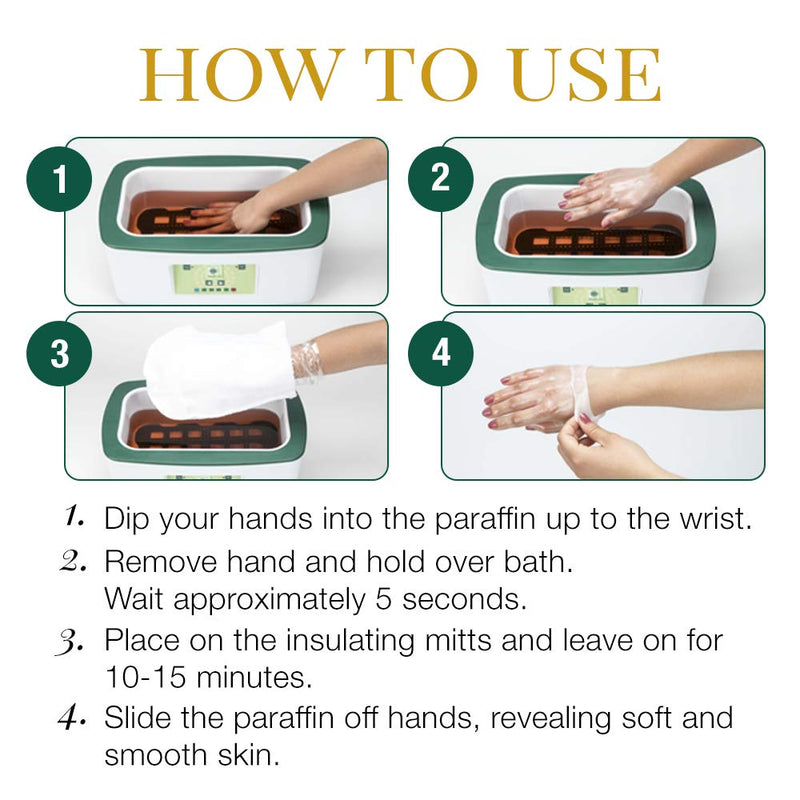 HOW TO USE

1

2

3

4

1. Dip your hands into the paraffin up to the wrist.

2. Remove hand and hold over bath. Wait approximately 5 seconds.

3. Place on the insulating mitts and leave on for 10-15 minutes.

4. Slide the paraffin off hands, revealing soft and smooth skin.